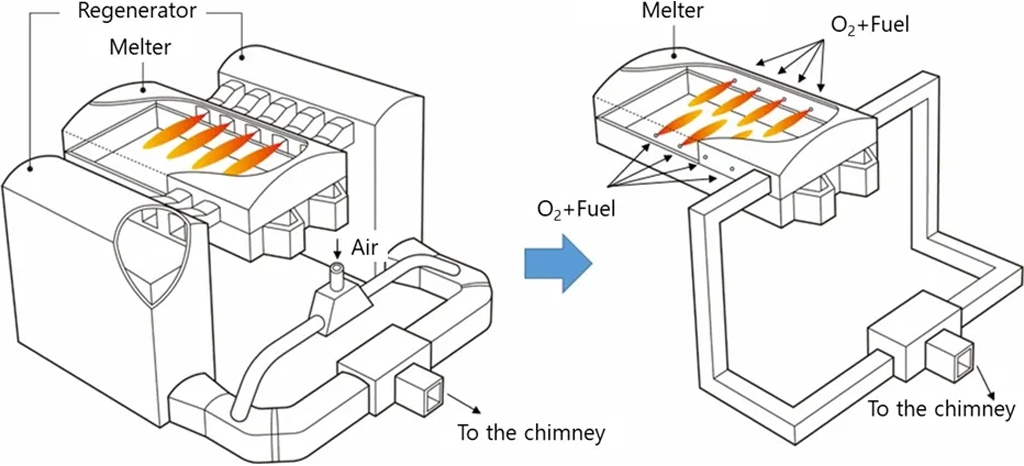 Regenerator

Melter

Air

To the chimney

Melter

$O_2$+Fuel

$O_2$+Fuel

To the chimney